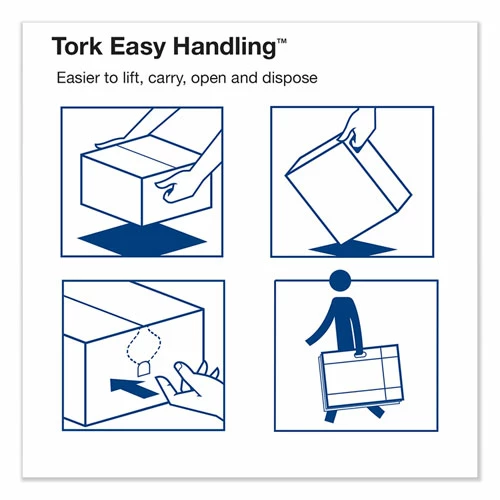 Tork Easy Handling™

Easier to lift, carry, open and dispose